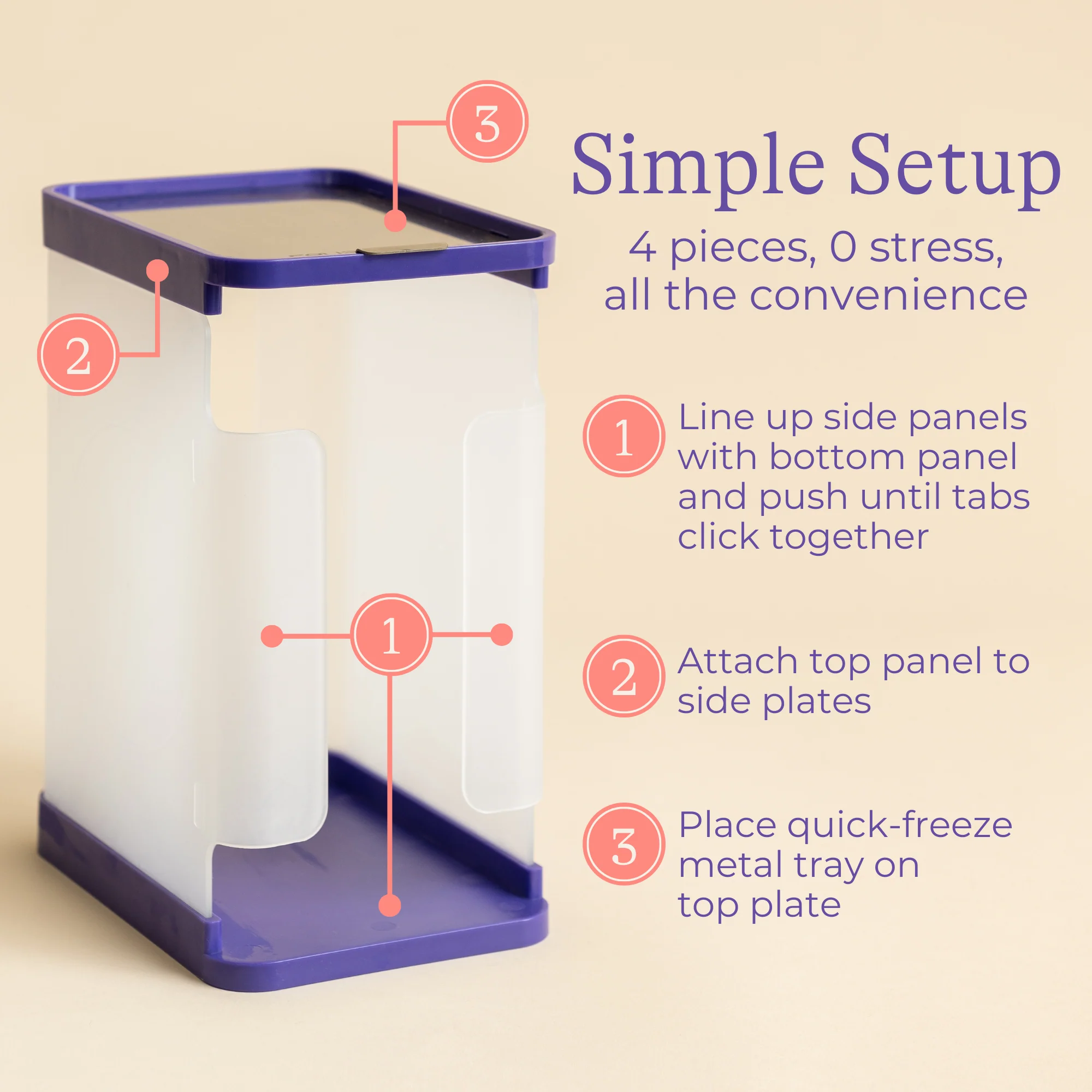 3

2

1

Simple Setup

4 pieces, 0 stress, all the convenience

1 Line up side panels with bottom panel and push until tabs click together

2 Attach top panel to side plates

3 Place quick-freeze metal tray on top plate